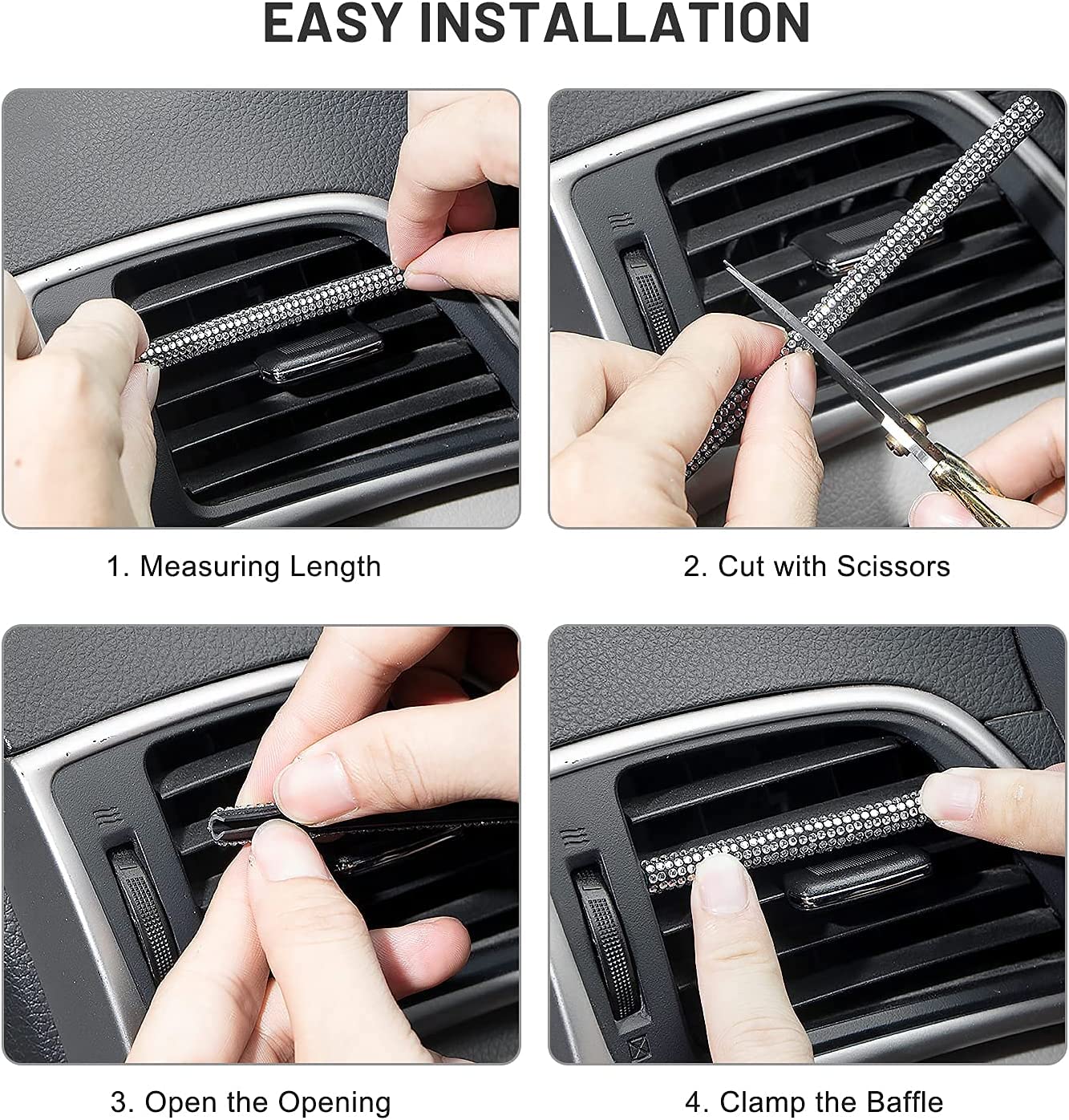 EASY INSTALLATION

1. Measuring Length

2. Cut with Scissors

3. Open the Opening

4. Clamp the Baffle