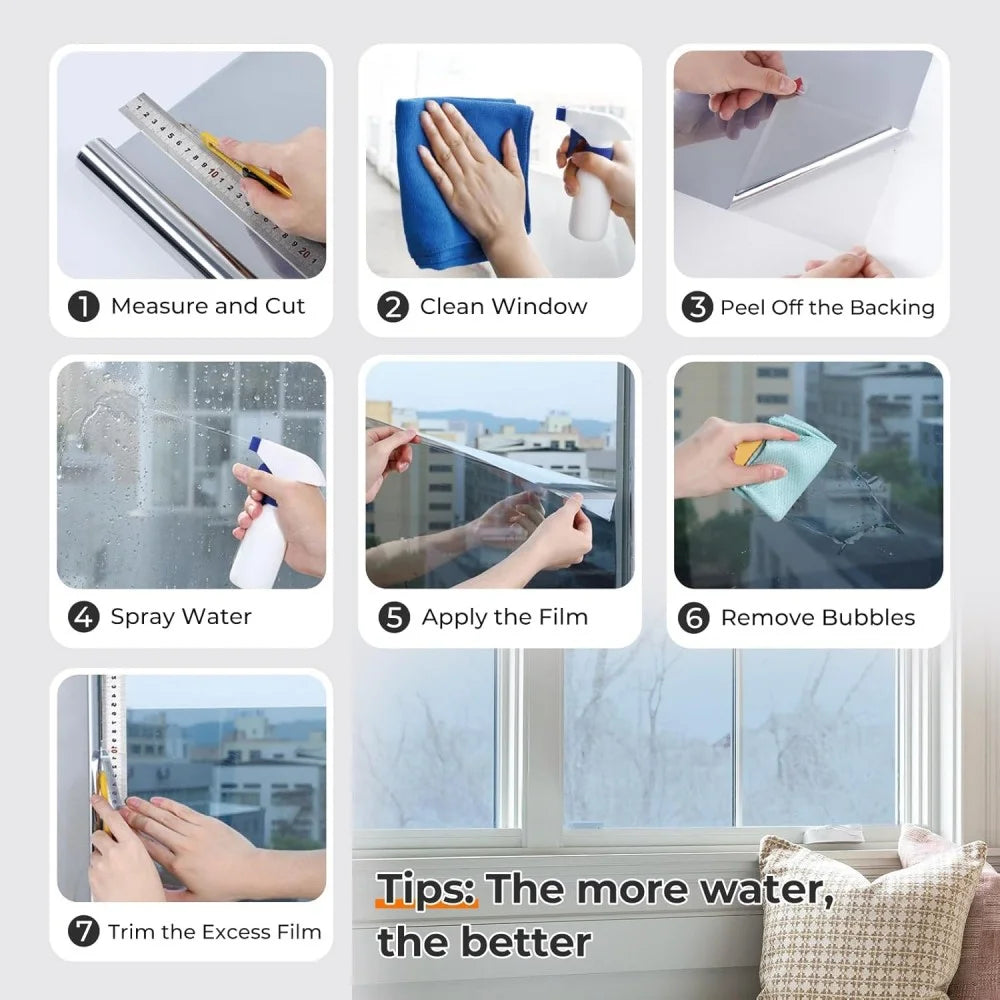 1 Measure and Cut

2 Clean Window

3 Peel Off the Backing

4 Spray Water

5 Apply the Film

6 Remove Bubbles

7 Trim the Excess Film

Tips: The more water, the better