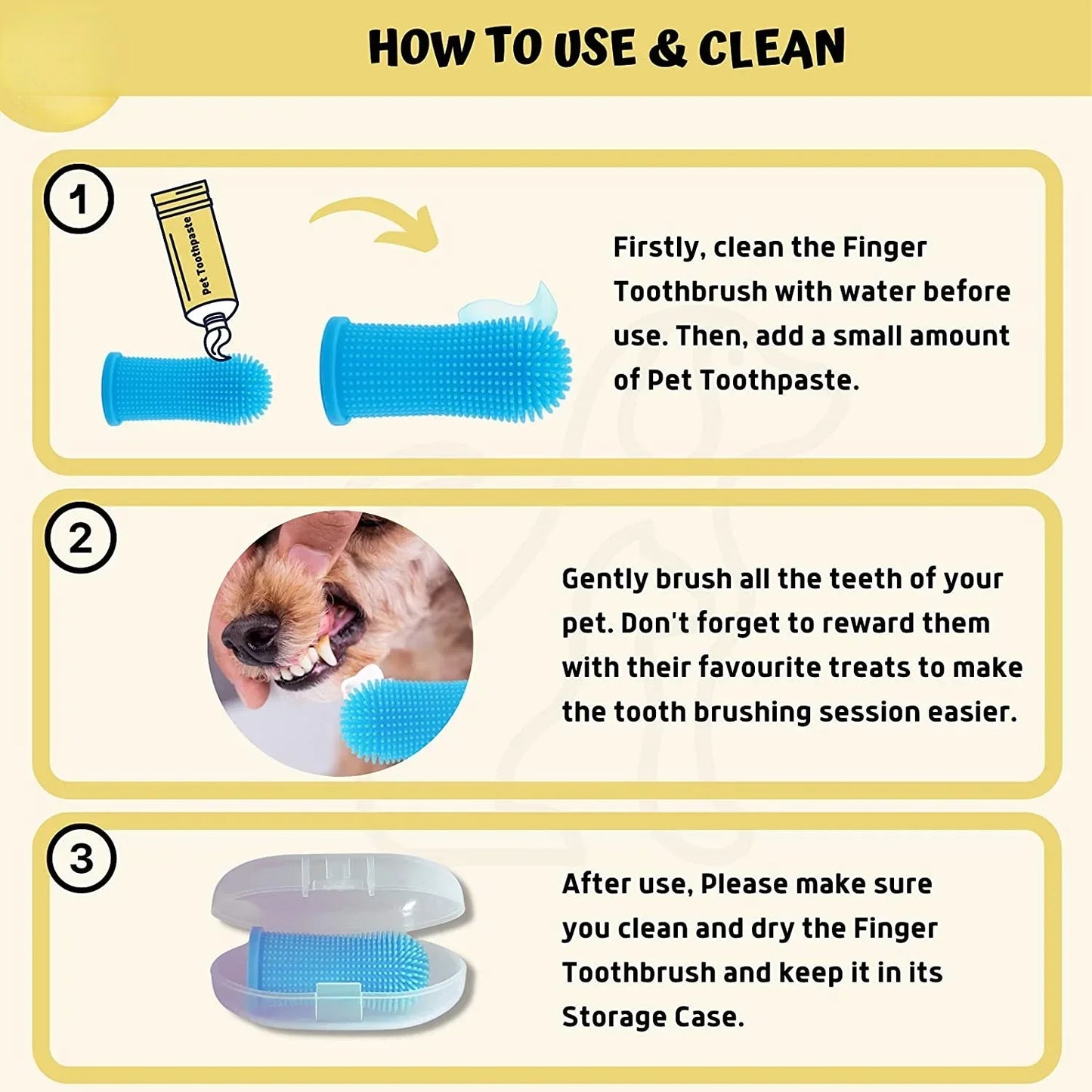 HOW TO USE & CLEAN

1

Pet Toothpaste

Firstly, clean the Finger Toothbrush with water before use. Then, add a small amount of Pet Toothpaste.

2

Gently brush all the teeth of your pet. Don't forget to reward them with their favourite treats to make the tooth brushing session easier.

3

After use, Please make sure you clean and dry the Finger Toothbrush and keep it in its Storage Case.