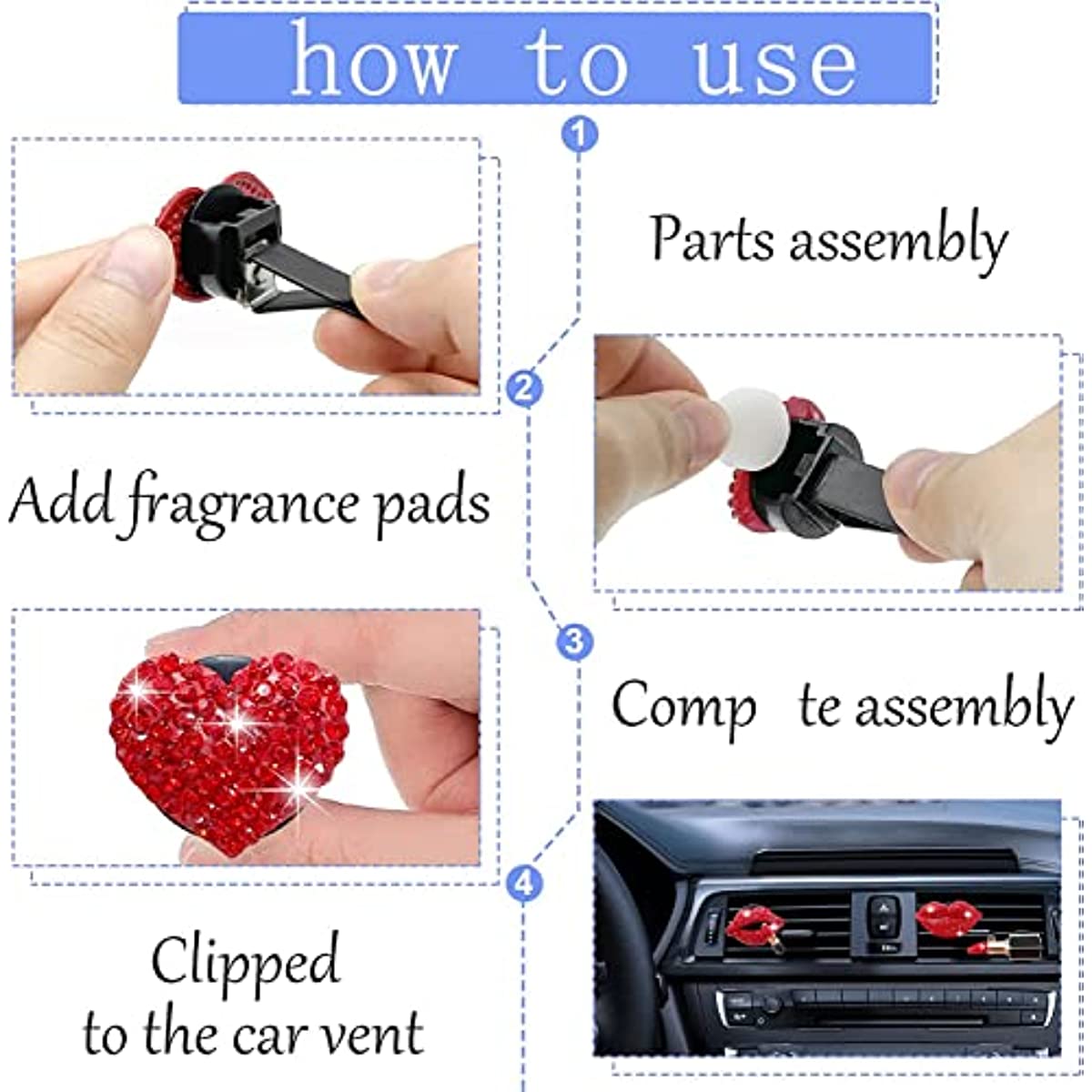 how to use

1

Parts assembly

2

Add fragrance pads

3

Comp te assembly

4

Clipped
to the car vent