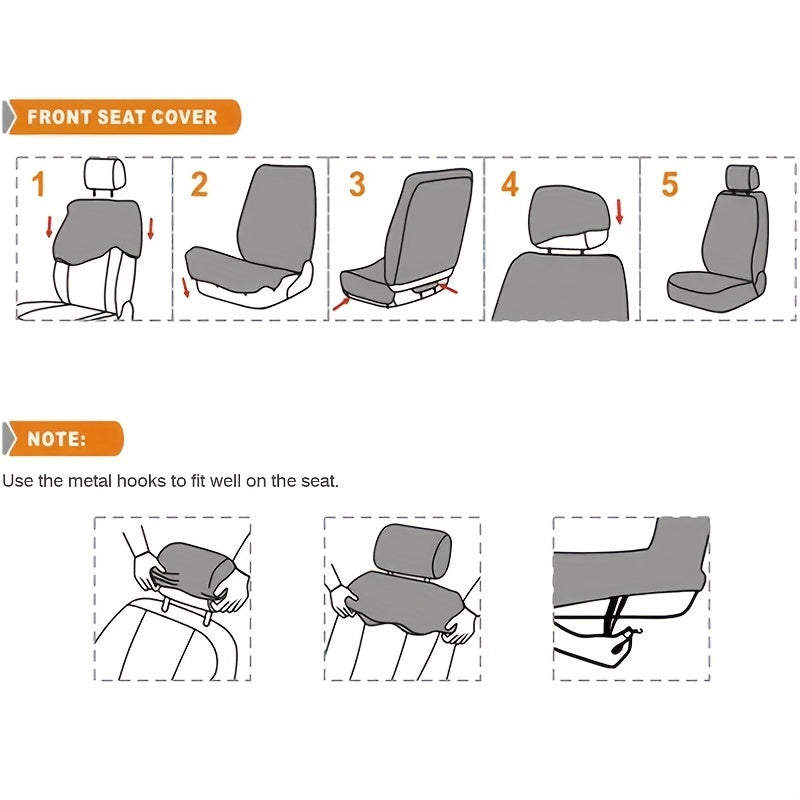 FRONT SEAT COVER

1

2

3

4

5

NOTE:

Use the metal hooks to fit well on the seat.